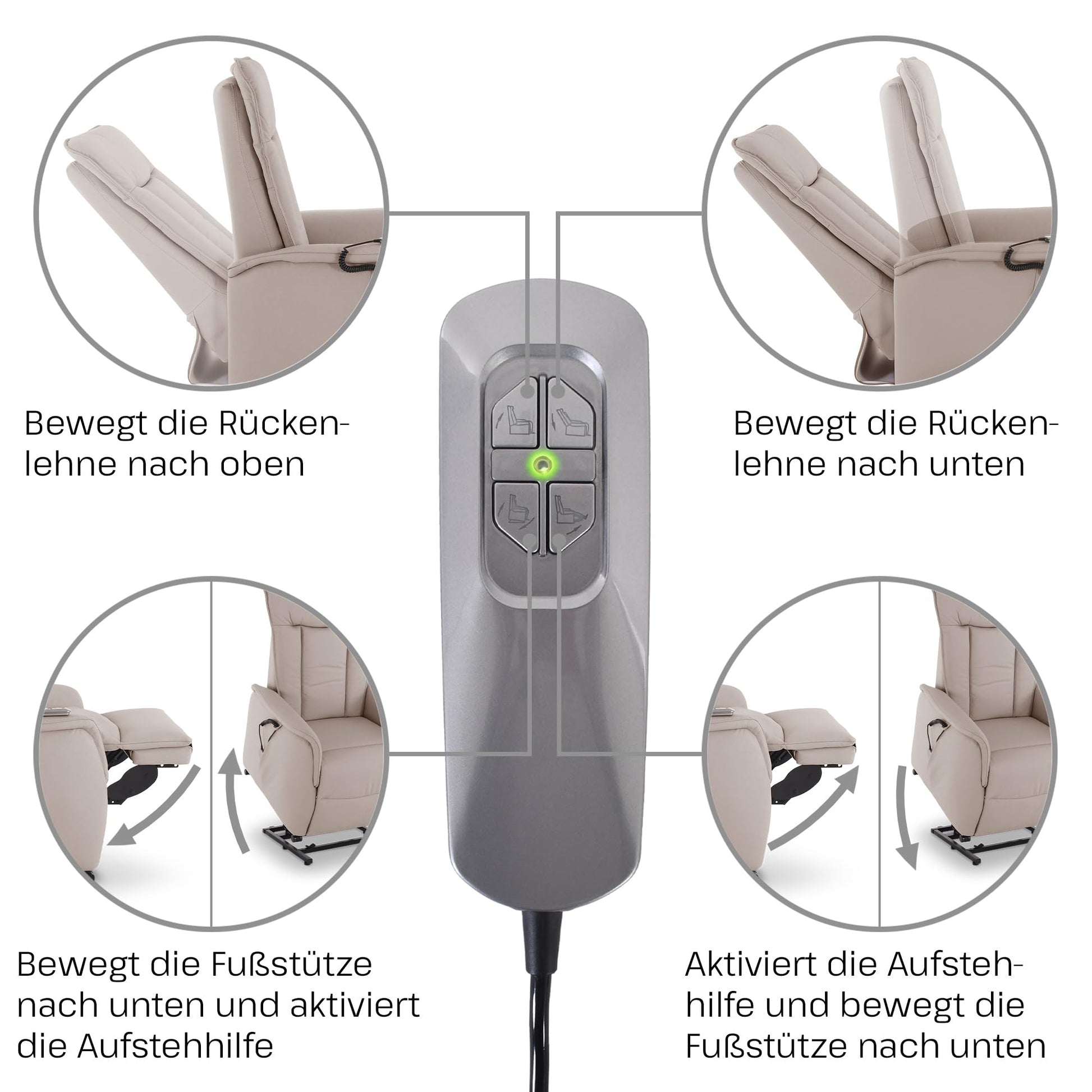 Bewegt die Rückenlehne nach oben

Bewegt die Rückenlehne nach unten

Bewegt die Fußstütze nach unten und aktiviert die Aufstehhilfe

Aktiviert die Aufstehhilfe und bewegt die Fußstütze nach unten