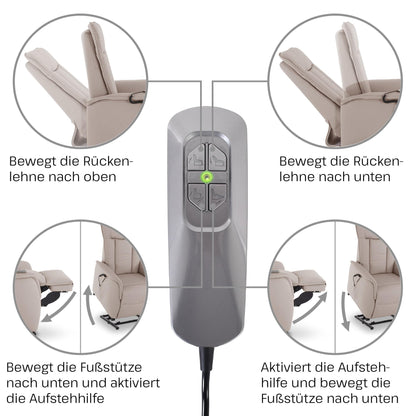 Bewegt die Rückenlehne nach oben

Bewegt die Rückenlehne nach unten

Bewegt die Fußstütze nach unten und aktiviert die Aufstehhilfe

Aktiviert die Aufstehhilfe und bewegt die Fußstütze nach unten